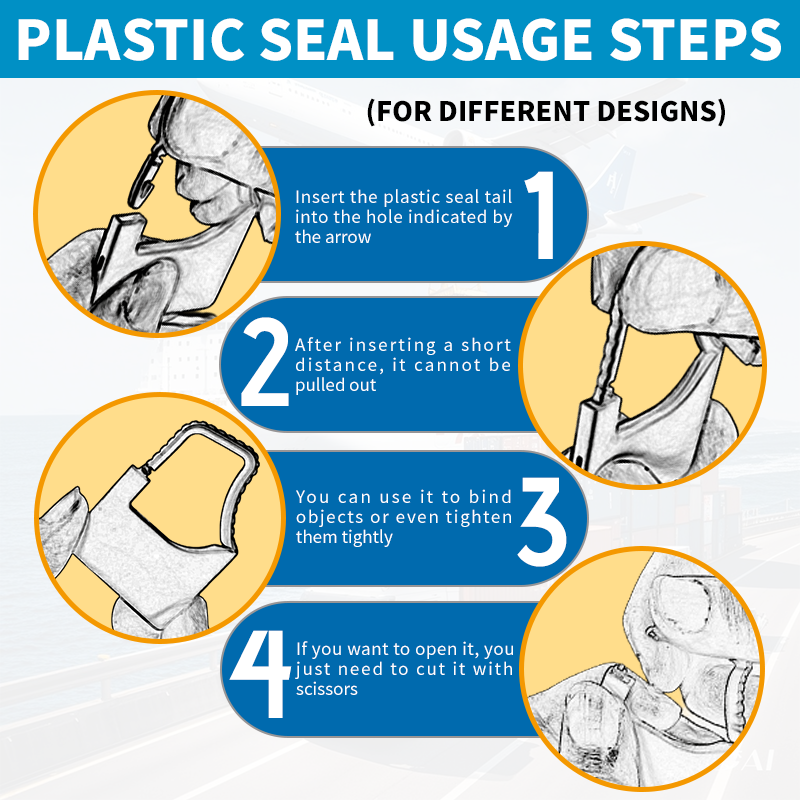 PLASTIC SEAL USAGE STEPS

(FOR DIFFERENT DESIGNS)

Insert the plastic seal tail into the hole indicated by the arrow

1

2

After inserting a short distance, it cannot be pulled out

You can use it to bind objects or even tighten them tightly

3

4

If you want to open it, you just need to cut it with scissors