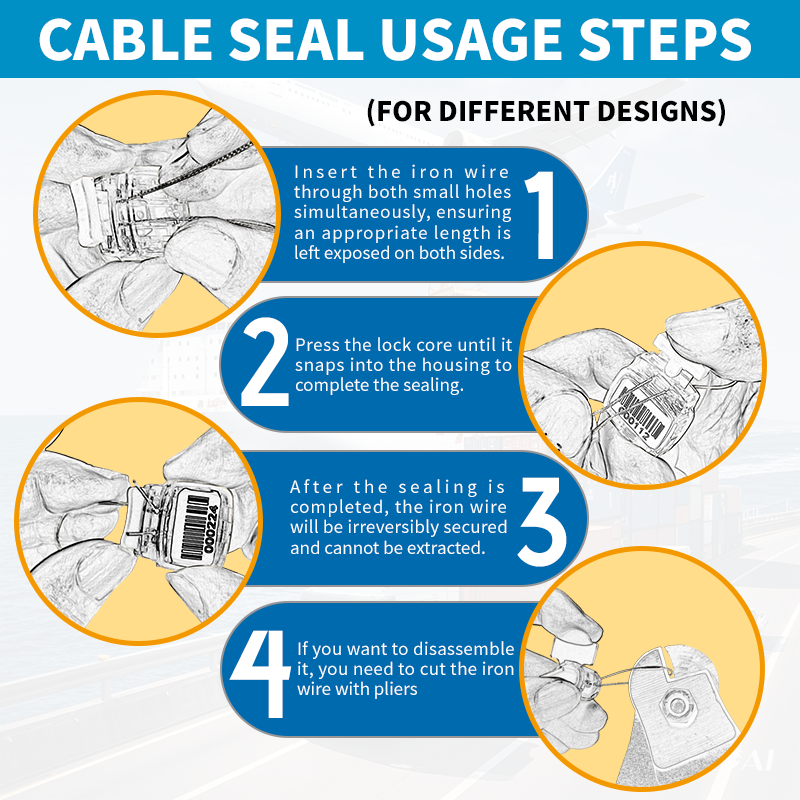 CABLE SEAL USAGE STEPS

(FOR DIFFERENT DESIGNS)

Insert the iron wire through both small holes simultaneously, ensuring an appropriate length is left exposed on both sides.

1

2

Press the lock core until it snaps into the housing to complete the sealing.

000112

000224

After the sealing is completed, the iron wire will be irreversibly secured and cannot be extracted.

3

4

If you want to disassemble it, you need to cut the iron wire with pliers