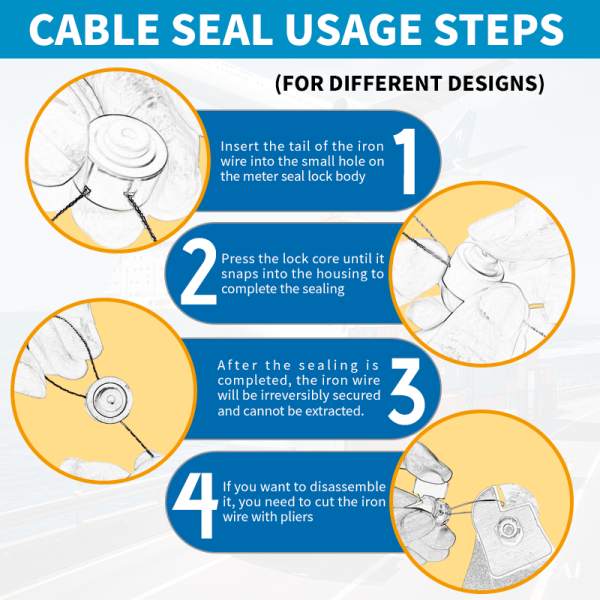 CABLE SEAL USAGE STEPS

(FOR DIFFERENT DESIGNS)

Insert the tail of the iron wire into the small hole on the meter seal lock body

1

2

Press the lock core until it snaps into the housing to complete the sealing

After the sealing is completed, the iron wire will be irreversibly secured and cannot be extracted.

3

4

If you want to disassemble it, you need to cut the iron wire with pliers