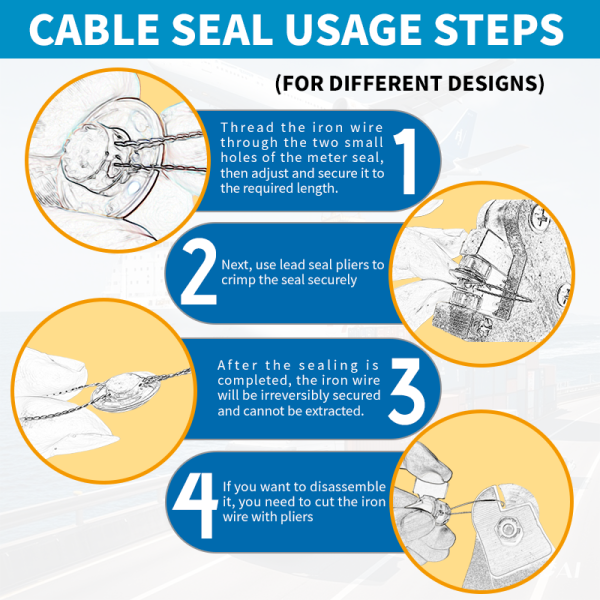 CABLE SEAL USAGE STEPS

(FOR DIFFERENT DESIGNS)

Thread the iron wire through the two small holes of the meter seal, then adjust and secure it to the required length.

1

2

Next, use lead seal pliers to crimp the seal securely

After the sealing is completed, the iron wire will be irreversibly secured and cannot be extracted.

3

4

If you want to disassemble it, you need to cut the iron wire with pliers