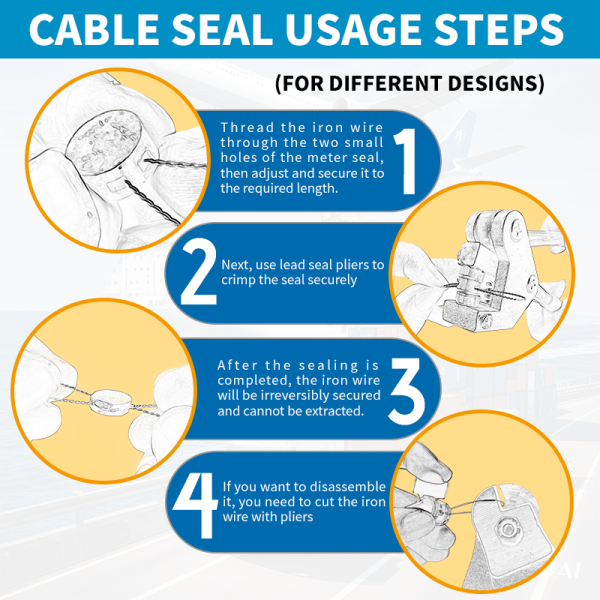 CABLE SEAL USAGE STEPS

(FOR DIFFERENT DESIGNS)

Thread the iron wire through the two small holes of the meter seal, then adjust and secure it to the required length.

1

2

Next, use lead seal pliers to crimp the seal securely

After the sealing is completed, the iron wire will be irreversibly secured and cannot be extracted.

3

4

If you want to disassemble it, you need to cut the iron wire with pliers